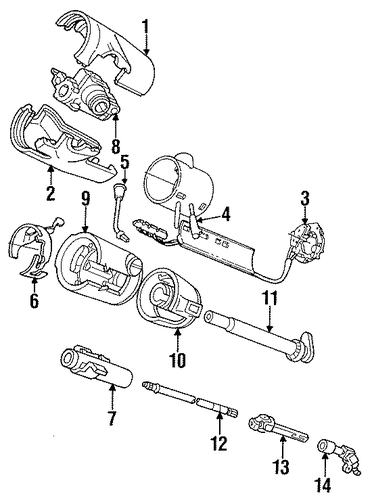 1
8
5
2
9
4
3
6
11
10
7
12
13
14