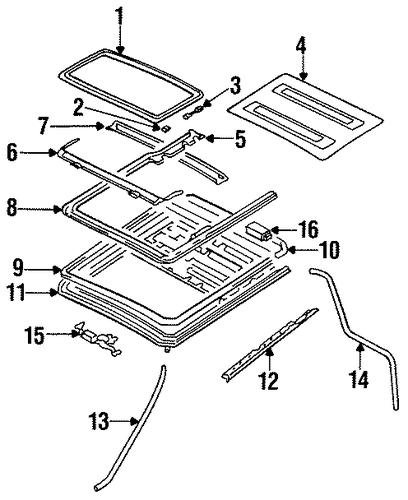 1
4
3
2
7
5
6
8
16
10
9
11
15
12
14
13