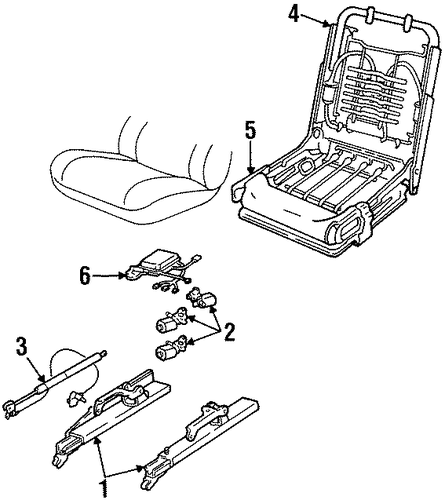 4
5
6
2
3
1