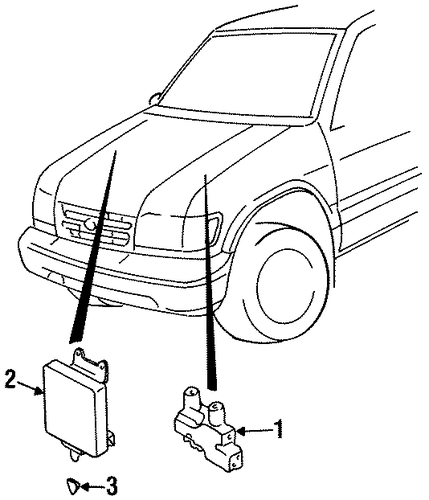 2
1
3