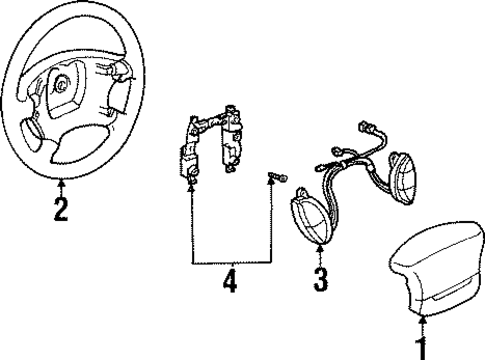 2

4

3

1