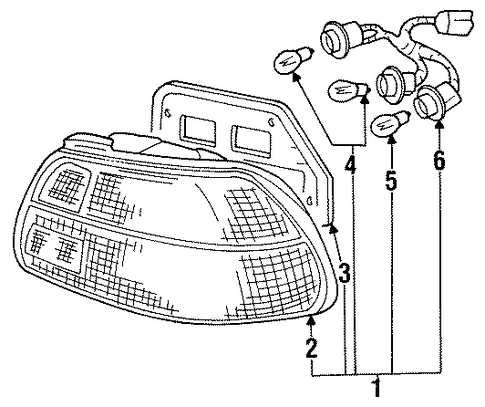 4
5
6
3
2
1