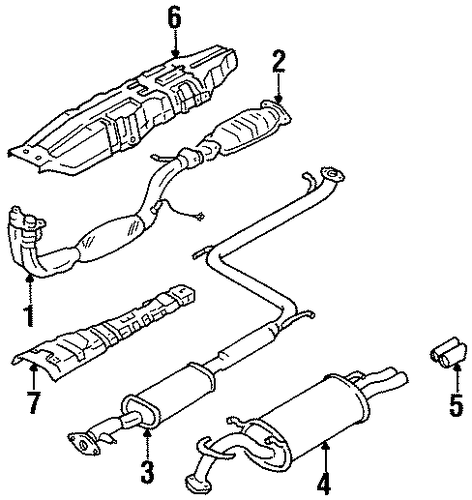 6
2
1
7
5
3
4