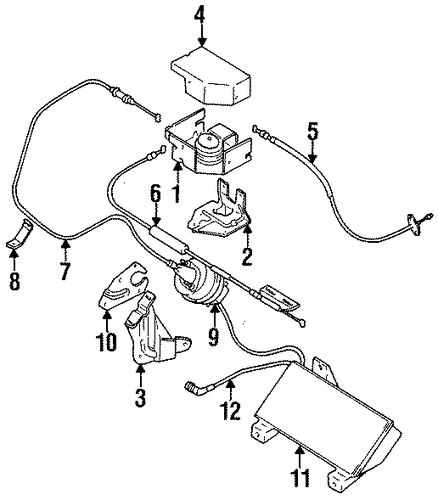 4
5
1
6
2
8
7
10
9
3
12
11