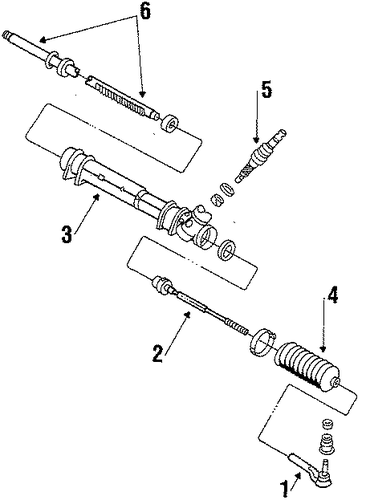 6
5
3
4
2
1