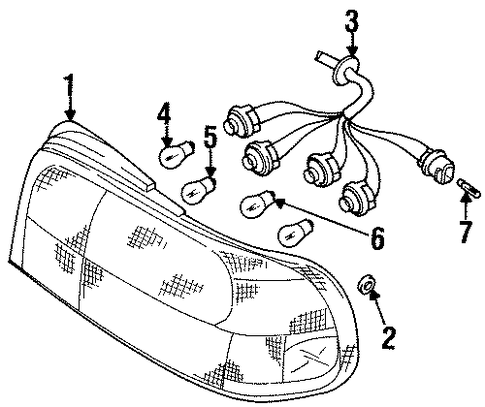 3
1
4
5
6
7
2