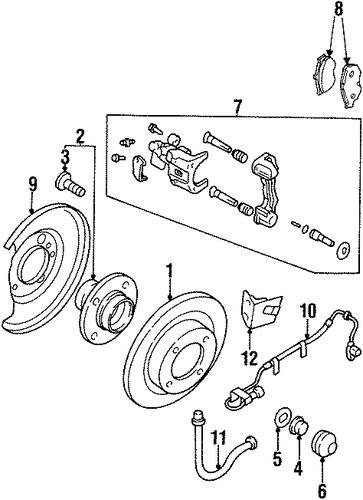 8
7
2
3
9
1
10
12
11
5
4
6