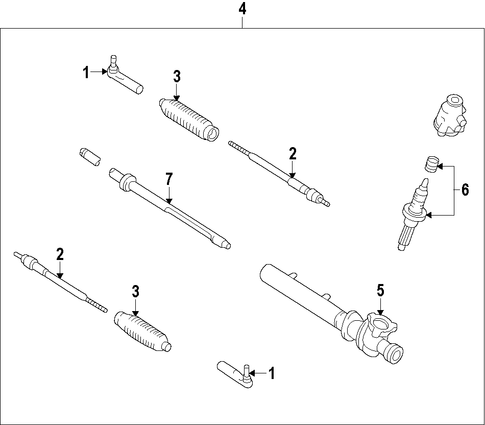 4

1

3

2

7

6

2

3

5

1