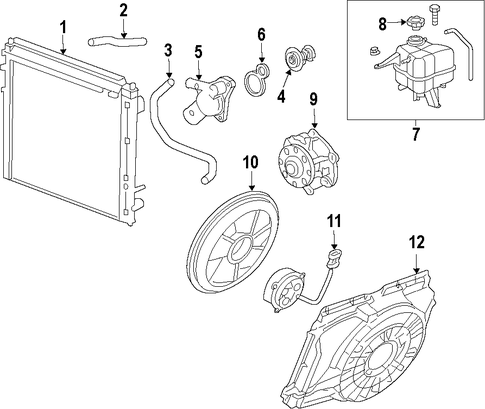 1
2
3
5
6
4
8
7
9
10
11
12