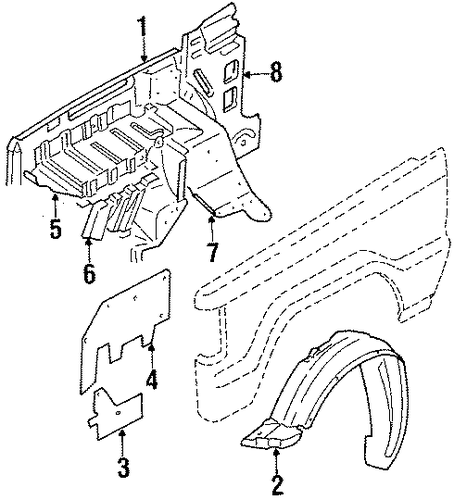 1
8
5
6
7
4
3
2