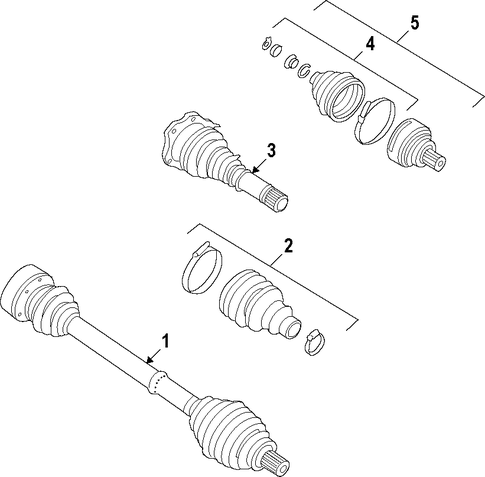 5
4
3
2
1