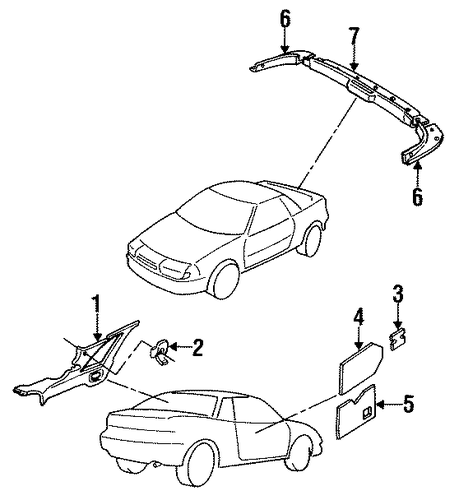 6
7
6
1
2
3
4
5