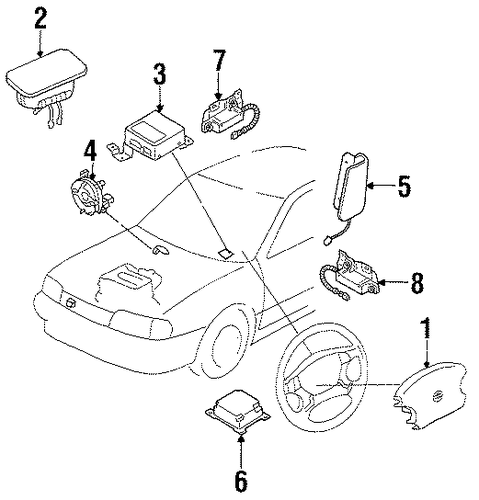 2
3
7
4
5
8
1
6