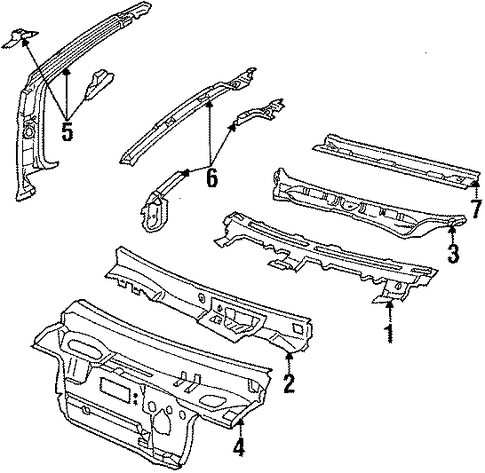 5
6
7
3
1
2
4