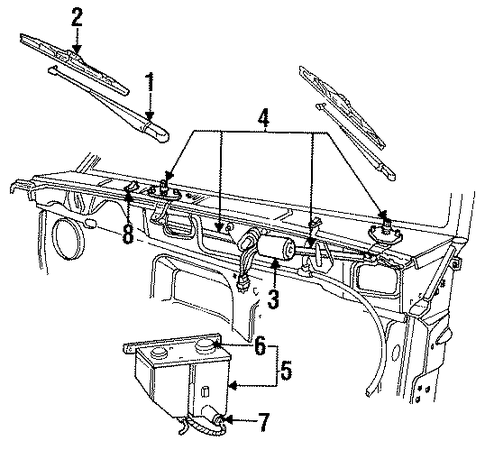 2
1
4
8
3
6
5
7