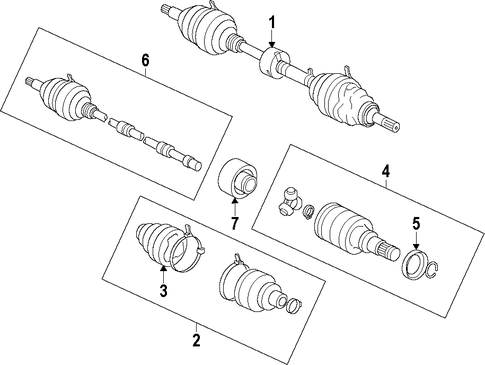 1
6
4
7
5
3
2