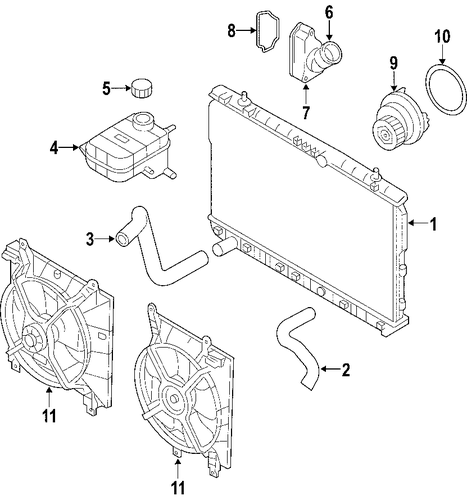 8
6
10
9
5
7
4
1
3
2
11
11