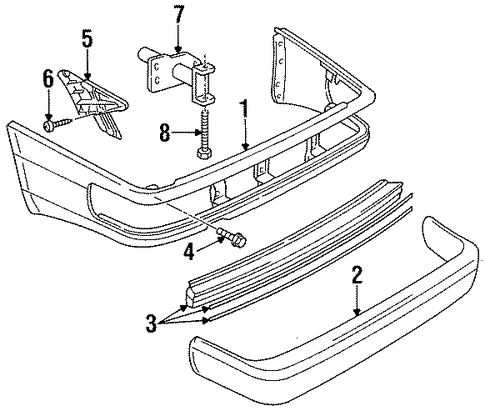 7
5
6
1
8
4
2
3