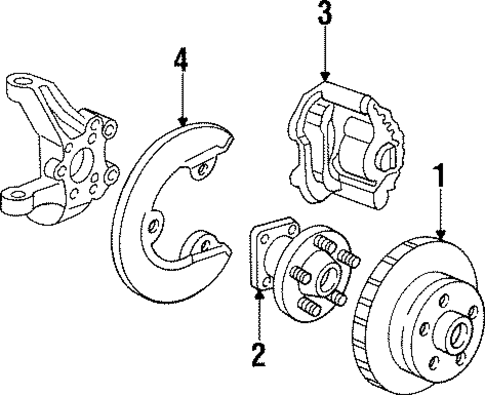 3
4
1
2