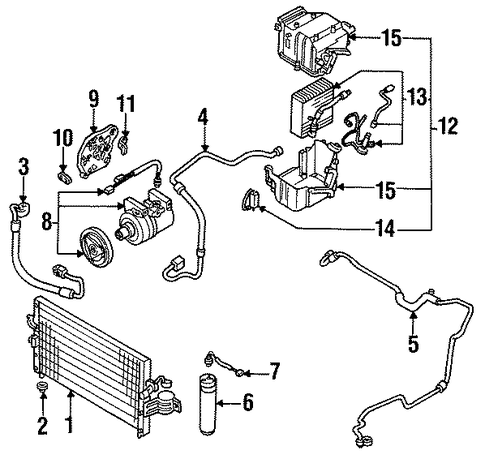 15
13
12
9
11
4
10
3
15
8
14
5
7
6
2
1