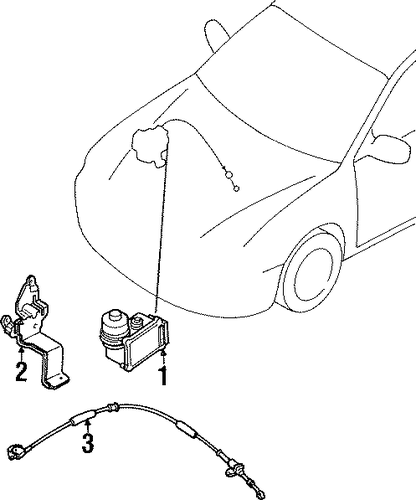 2
1
3