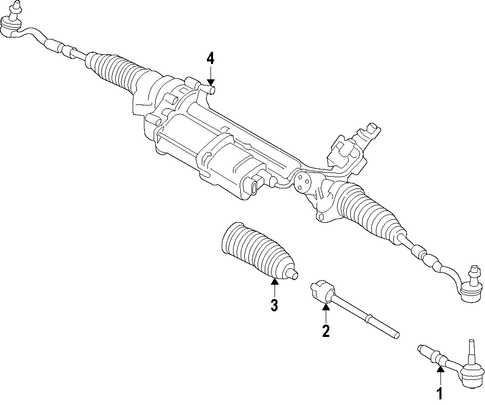 4
3
2
1