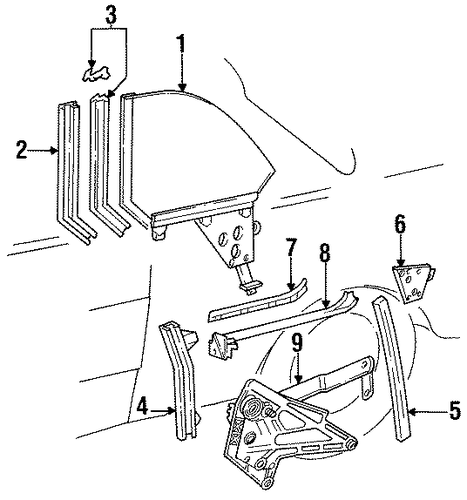 3
1
2
6
7
8
9
4
5