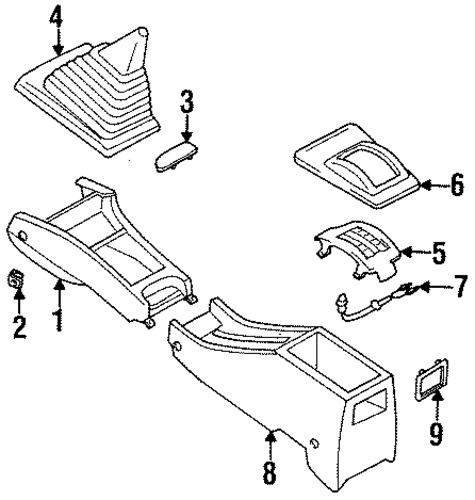 4
3
6
5
7
2
1
9
8