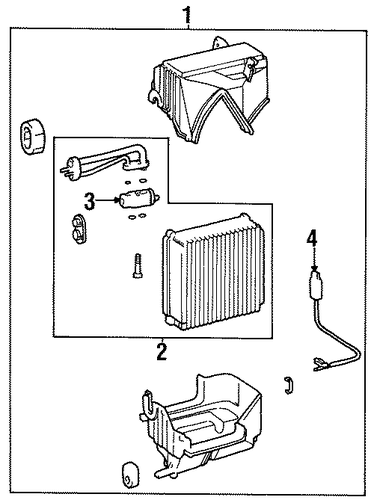 1
3
4
2