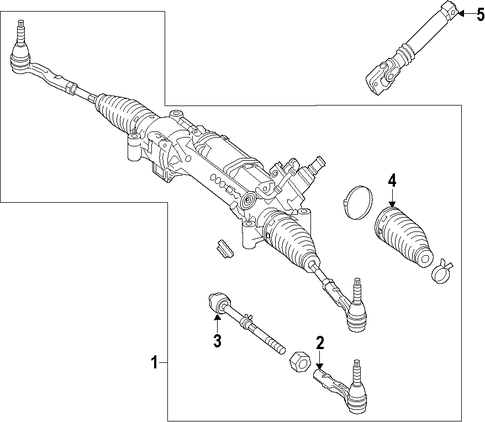 5
4
3
2
1