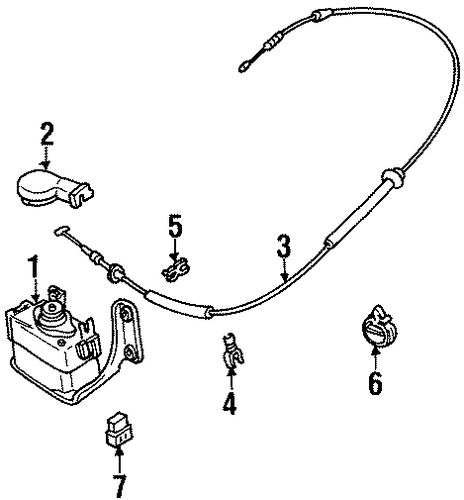 2
5
3
1
6
4
7