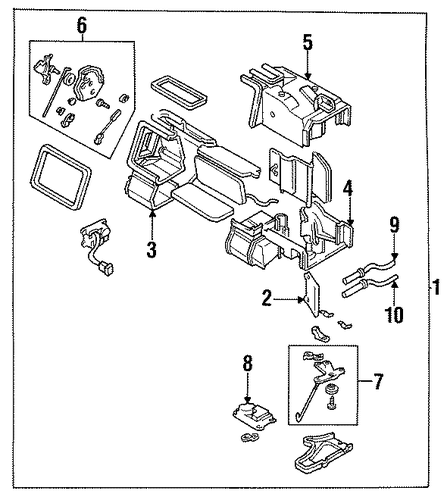 6
5
4
3
9
1
2
10
8
7