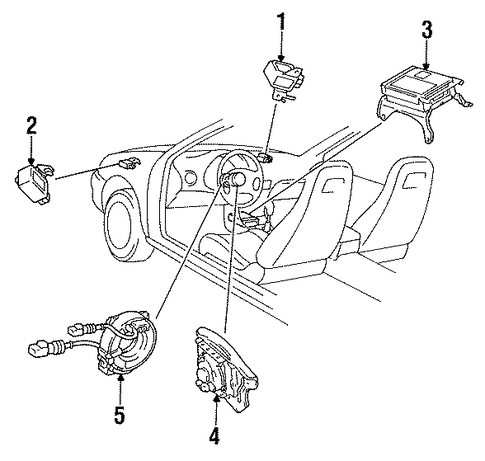 1
3
2
5
4