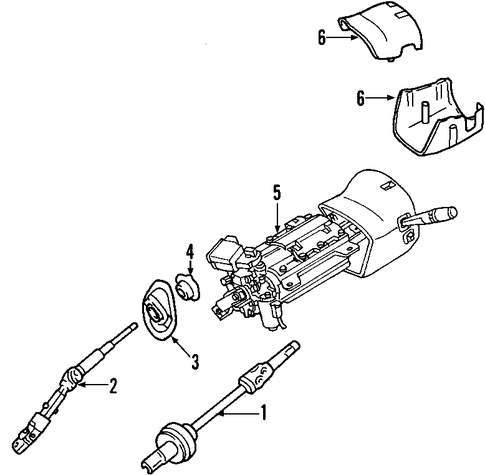 6
6
5
4
3
2
1