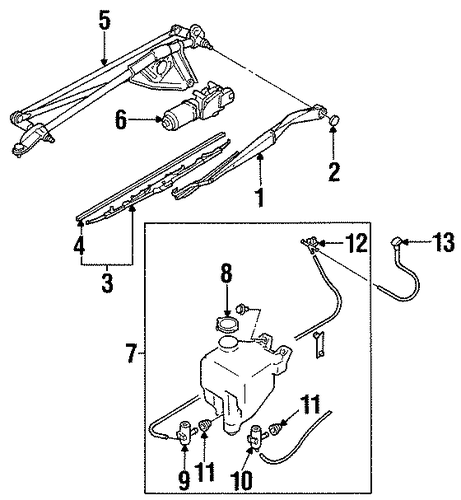 5
6
2
1
4
3
12
13
8
7
11
9
11
10