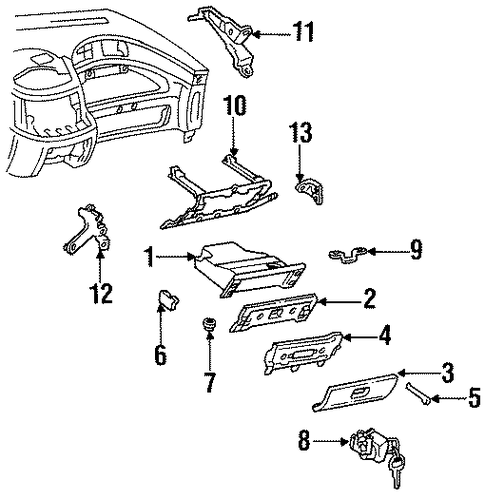 11
10
13
12
1
9
2
6
7
4
3
5
8