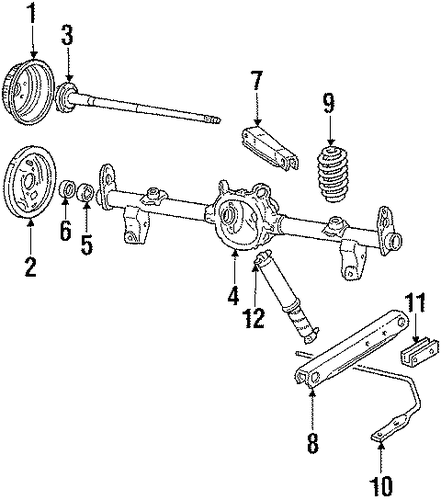 1
3
7
9
2
6
5
4
12
11
8
10