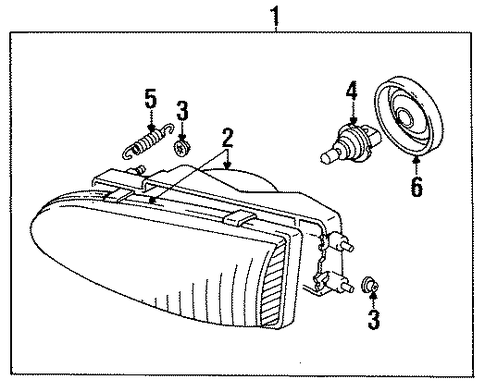 1
5
3
2
4
6
3