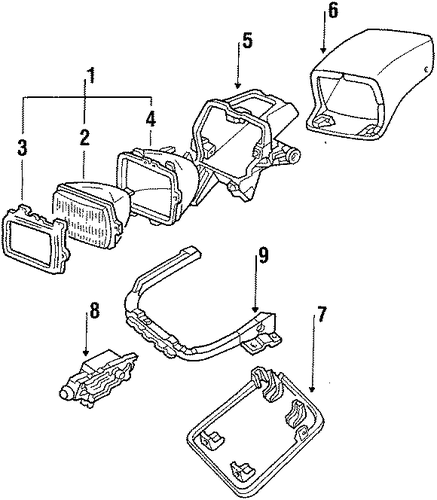 6
5
1
4
3
2
9
8
7