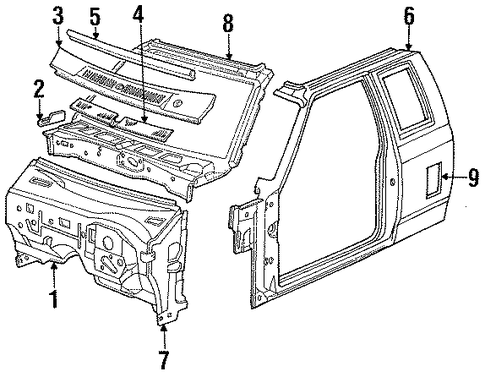 3
5
4
8
6
2
9
1
7