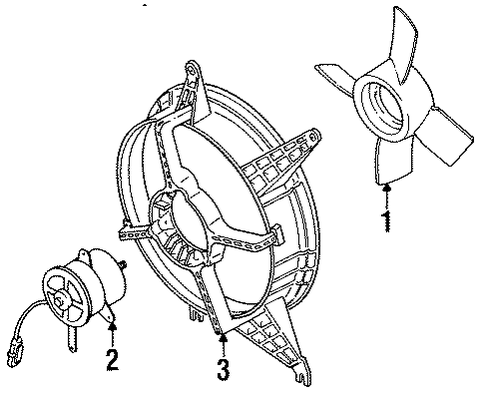 1
2
3