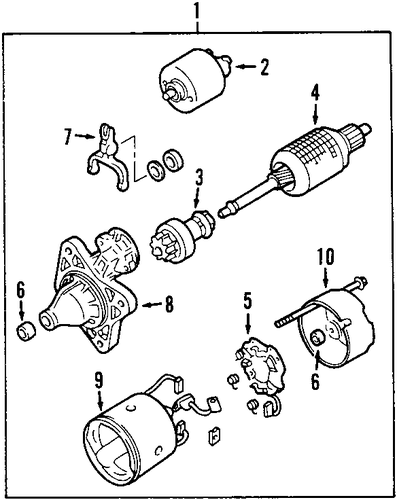 1
2
4
7
3
10
6
8
5
6
9