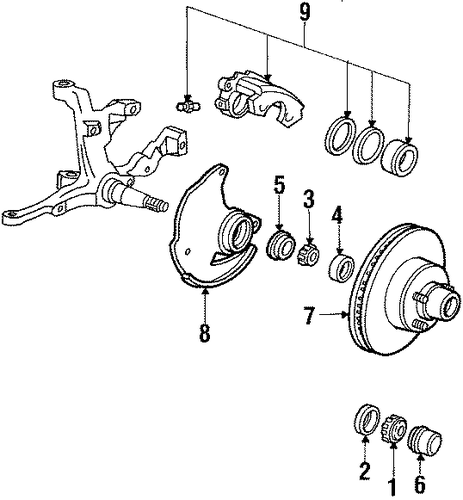 9
5
3
4
7
8
2
1
6