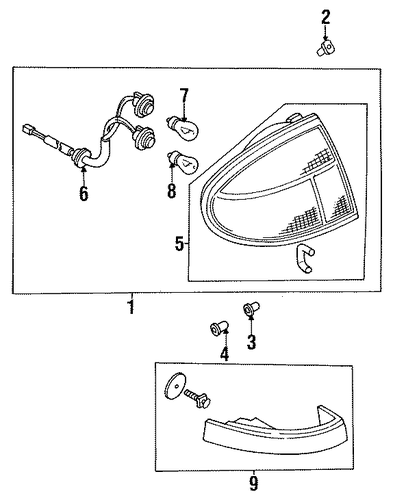 2
7
6
8
5
1
3
4
9