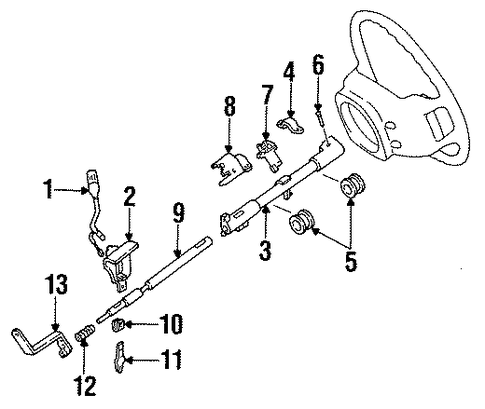 6
4
7
8
1
2
9
3
5
13
10
11
12