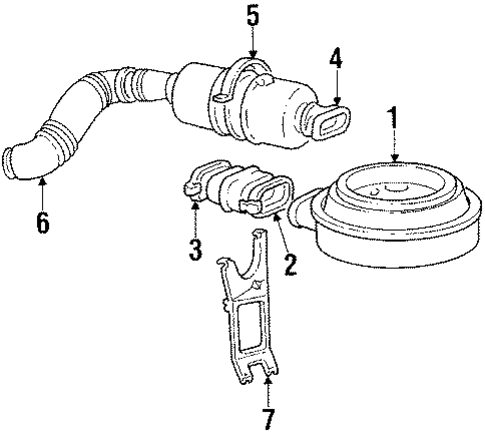 5
4
1
6
3
2
7