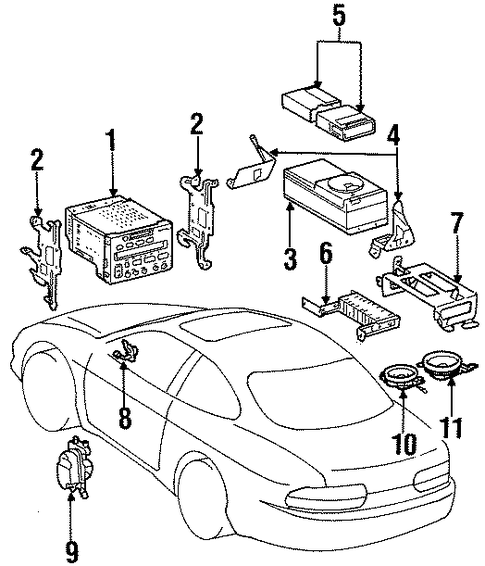 5
2
1
2
4
3
6
7
8
10
11
9