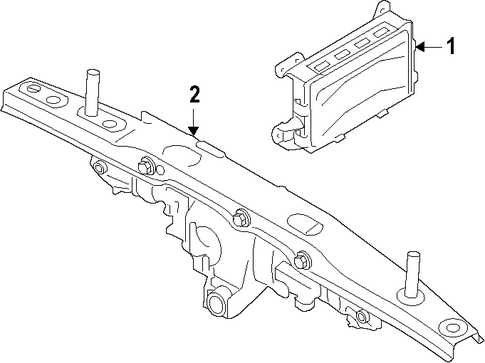 1

2