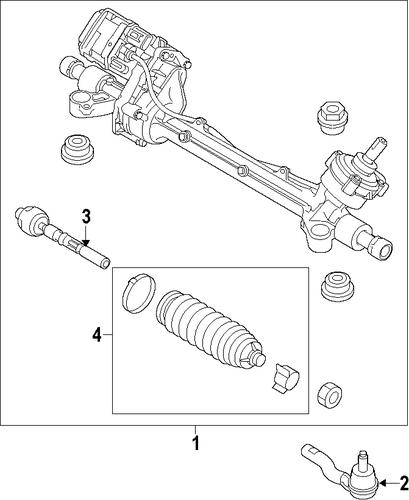 3
4
1
2