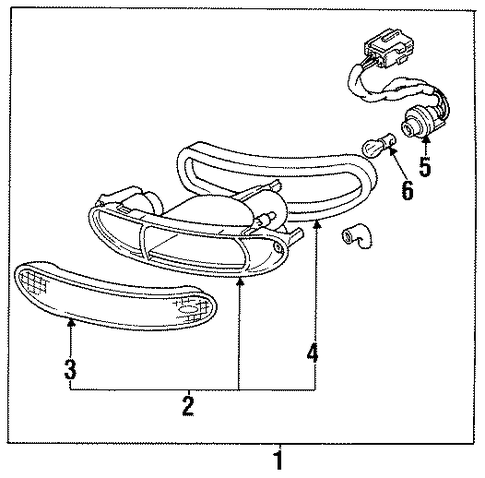 5
6
4
3
2
1